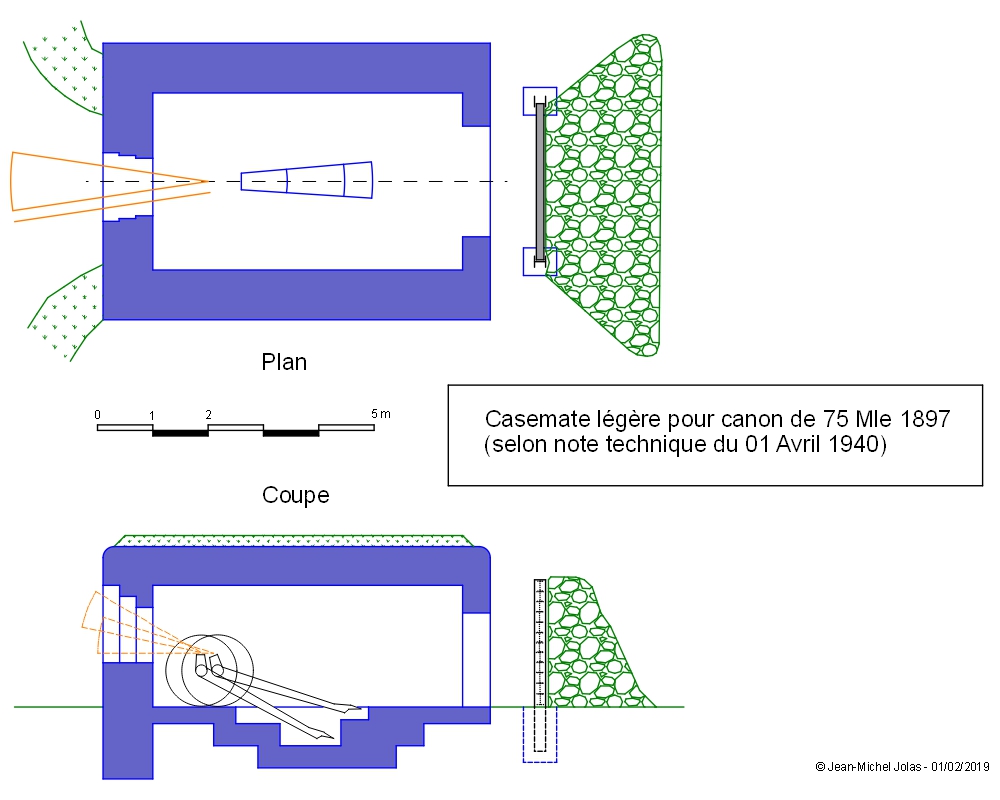 Plan

0 1 2 5 m

Casemate légère pour canon de 75 Mle 1897
(selon note technique du 01 Avril 1940)

Coupe

© Jean-Michel Jolas - 01/02/2019