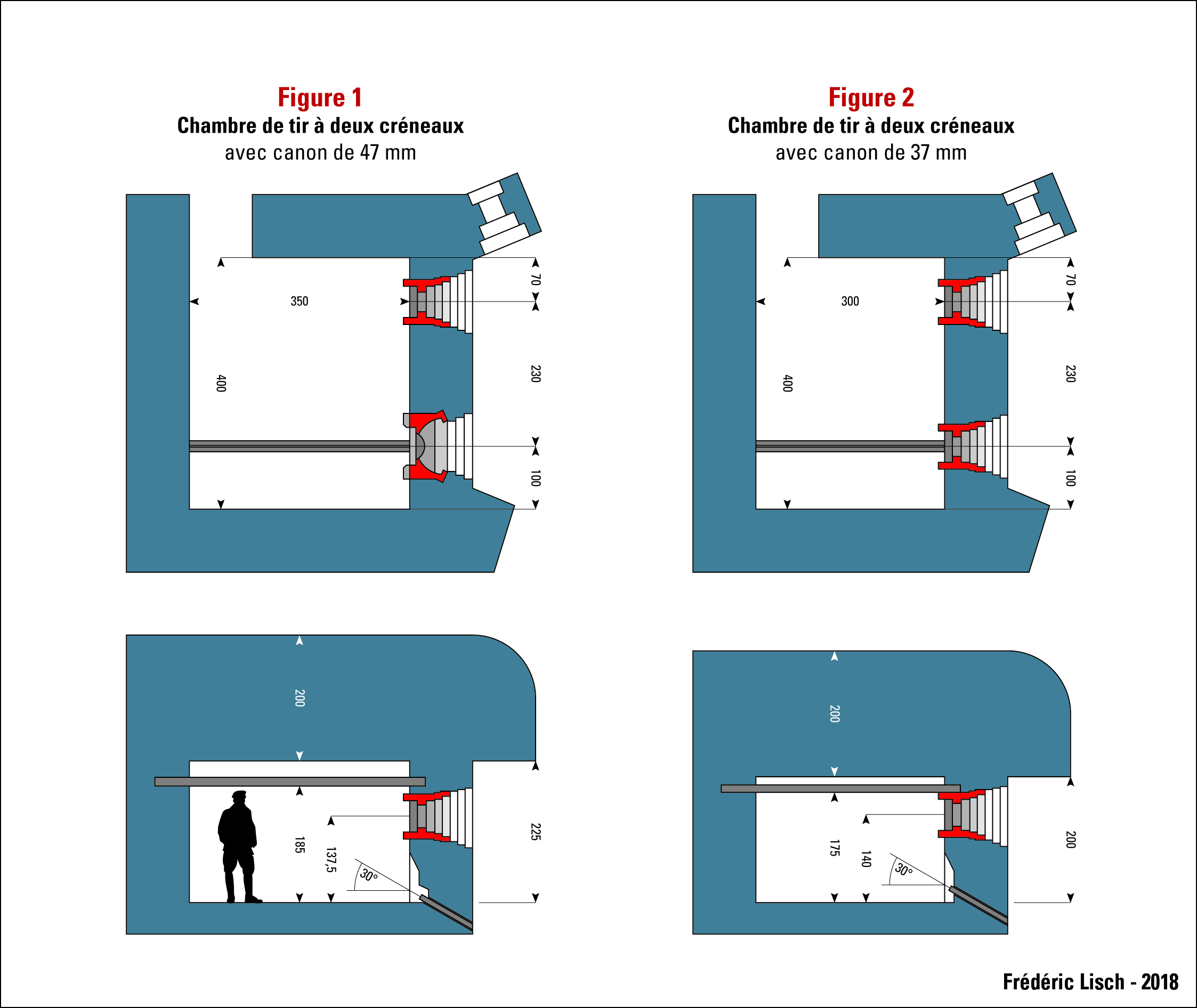 Figure 1
Chambre de tir à deux créneaux
avec canon de 47 mm

350
400
70
230
100
200
185
137,5
30°
225

Figure 2
Chambre de tir à deux créneaux
avec canon de 37 mm

300
400
70
230
100
200
175
140
30°
200

Frédéric Lisch - 2018