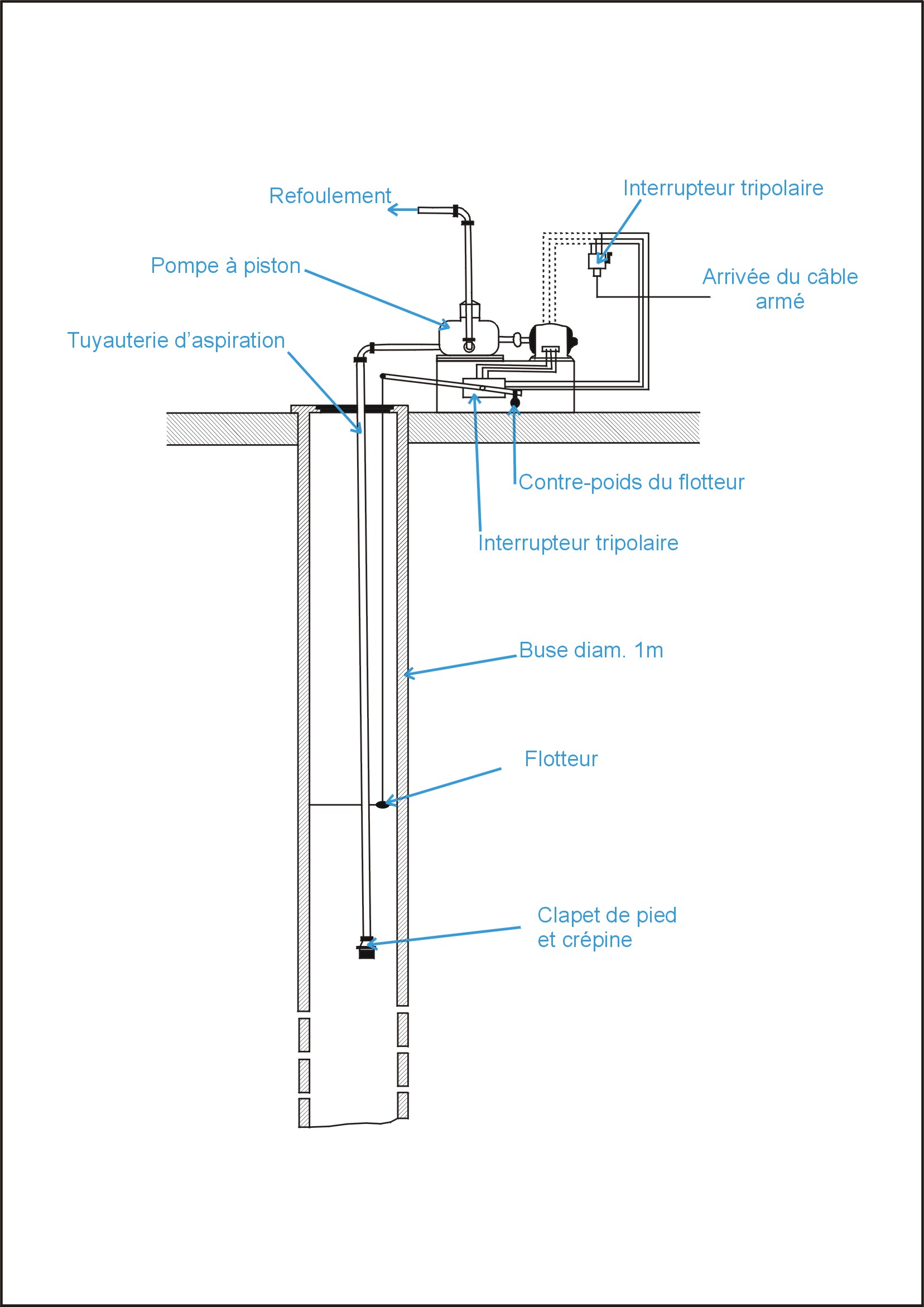 Refoulement

Interrupteur tripolaire

Pompe à piston

Arrivée du câble armé

Tuyauterie d'aspiration

Contre-poids du flotteur

Interrupteur tripolaire

Buse diam. 1m

Flotteur

Clapet de pied et crépine