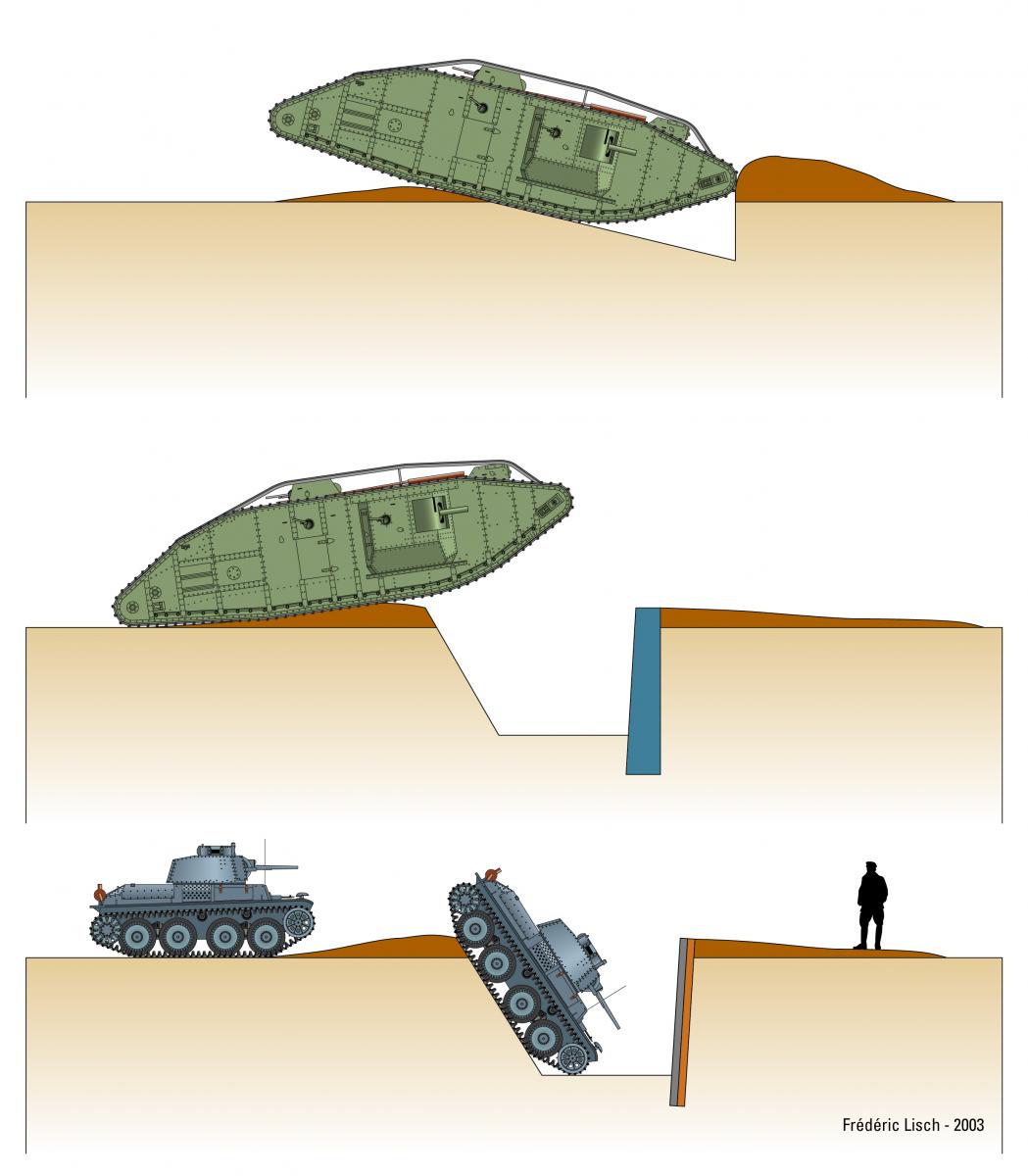 Frédéric Lisch - 2003