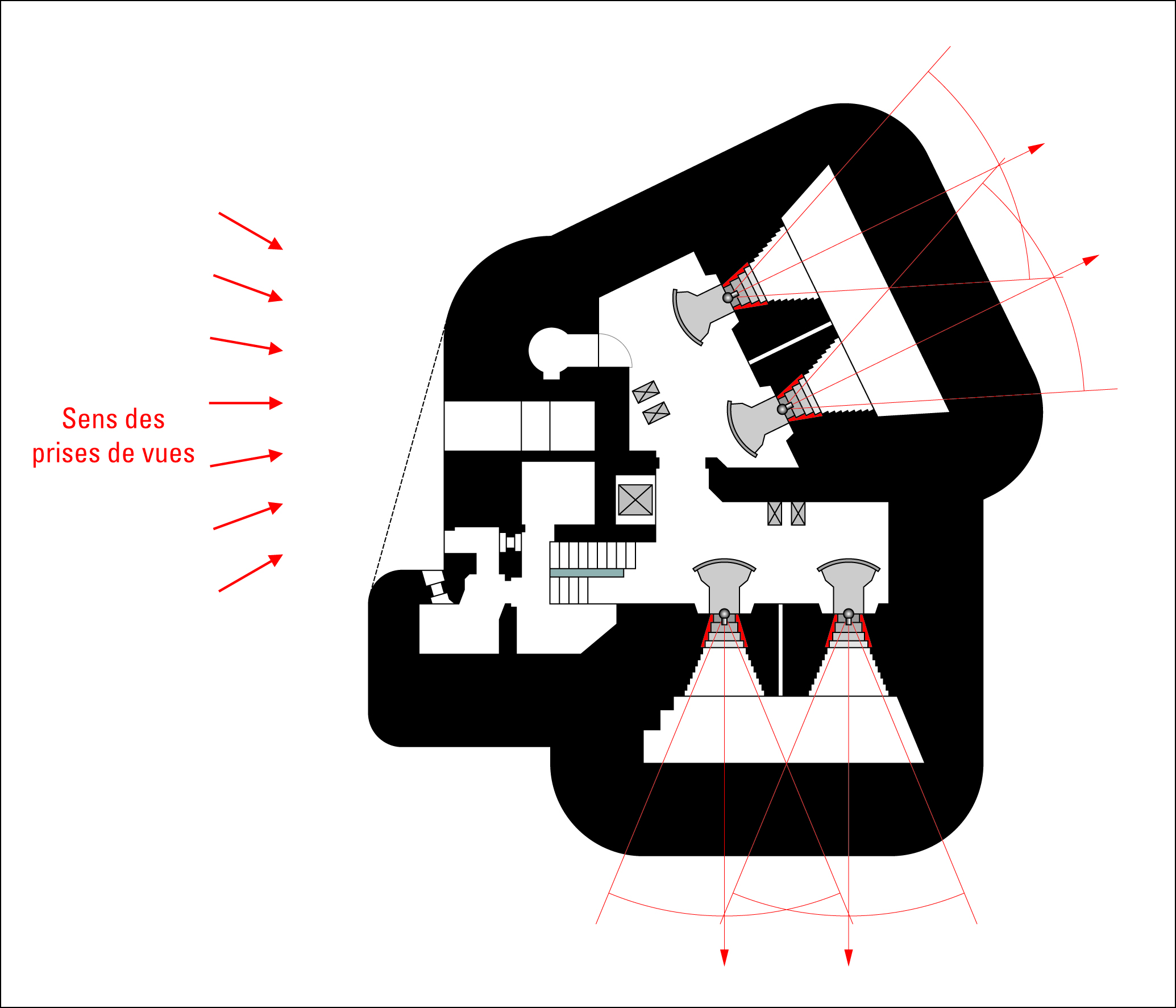 Sens des
prises de vues