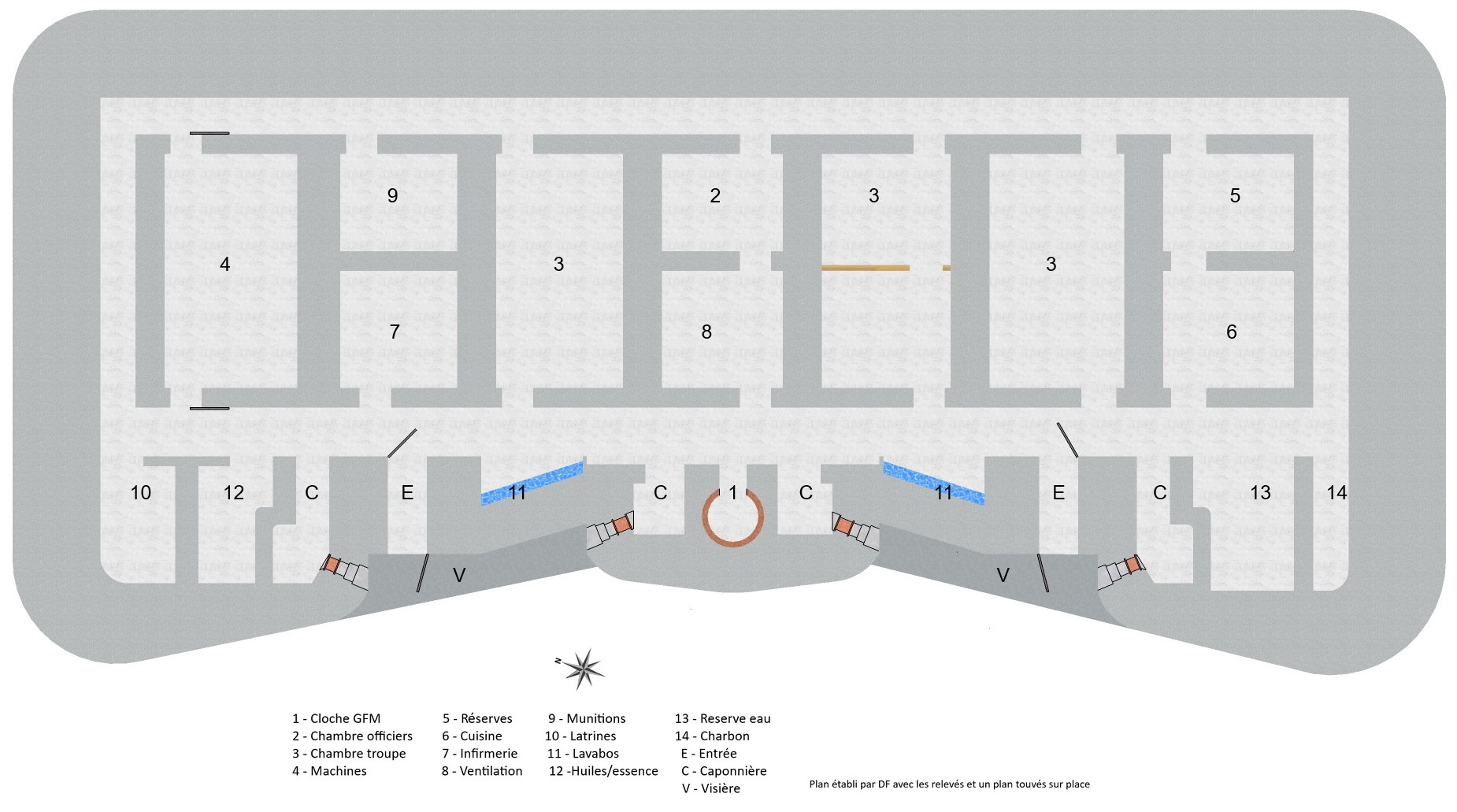 9
2
3
5
4
3
3
7
8
6
10
12
C
E
11
C
1
C
11
E
C
13
14
V
V
N

1 - Cloche GFM
2 - Chambre officiers
3 - Chambre troupe
4 - Machines

5 - Réserves
6 - Cuisine
7 - Infirmerie
8 - Ventilation

9 - Munitions
10 - Latrines
11 - Lavabos
12 -Huiles/essence

13 - Reserve eau
14 - Charbon
E - Entrée
C - Caponnière
V - Visière

Plan établi par DF avec les relevés et un plan touvés sur place