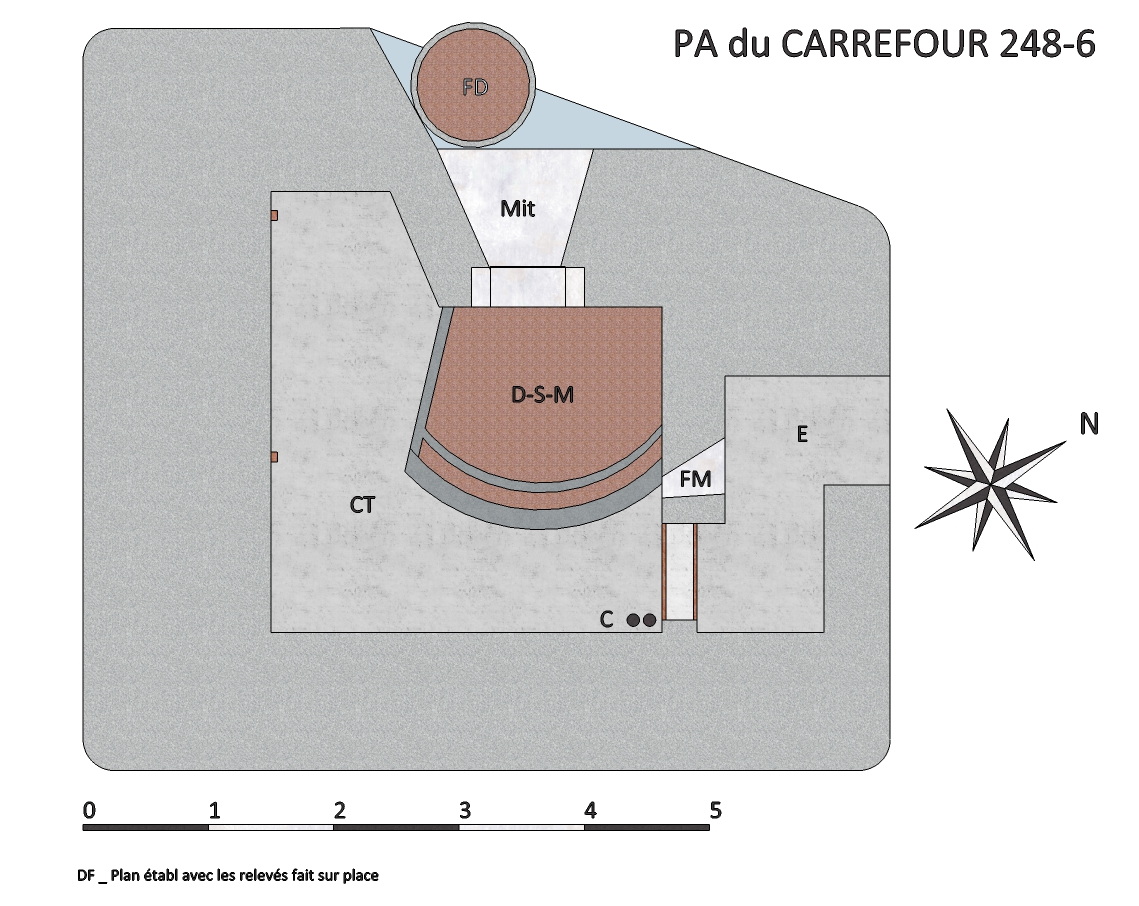 PA du CARREFOUR 248-6

FD

Mit

D-S-M

E

N

FM

CT

C

0 1 2 3 4 5

DF _ Plan établ avec les relevés fait sur place