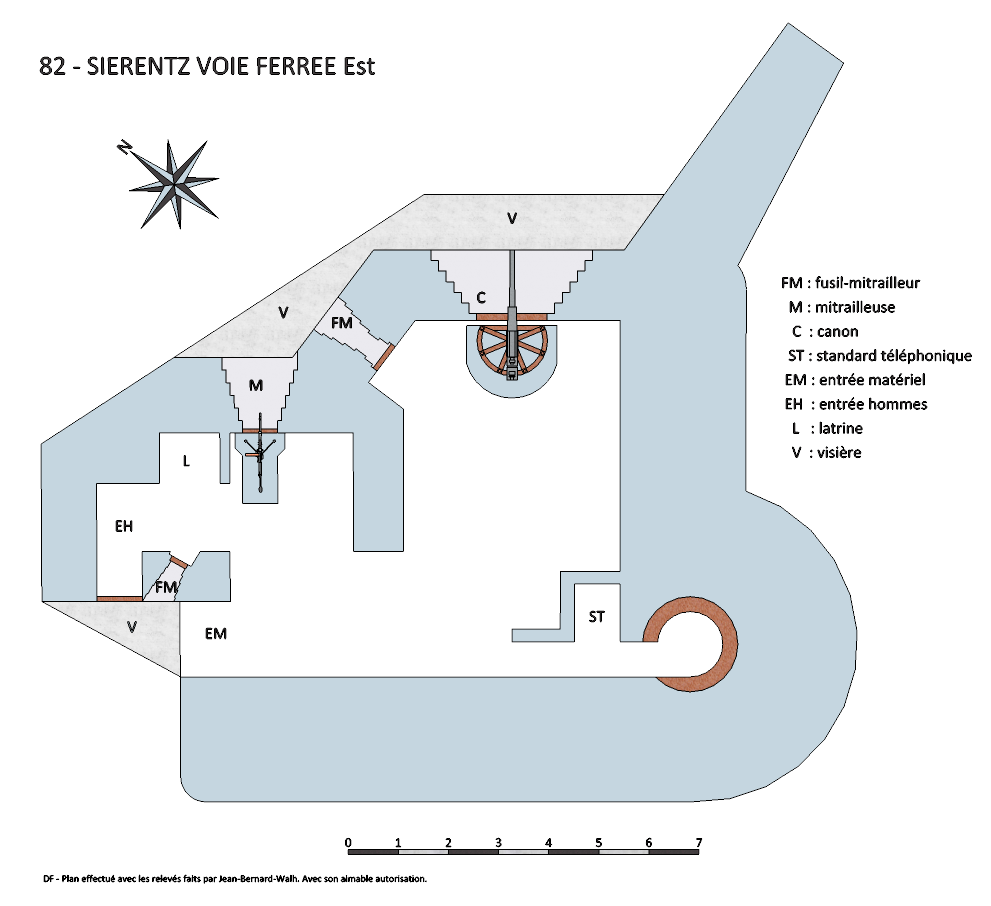 82 - SIERENTZ VOIE FERREE Est

N

V

V

FM

C

M

L

EH

FM

V

EM

ST

FM : fusil-mitrailleur
M : mitrailleuse
C : canon
ST : standard téléphonique
EM : entrée matériel
EH : entrée hommes
L : latrine
V : visière

0 1 2 3 4 5 6 7

DF - Plan effectué avec les relevés faits par Jean-Bernard-Walh. Avec son aimable autorisation.